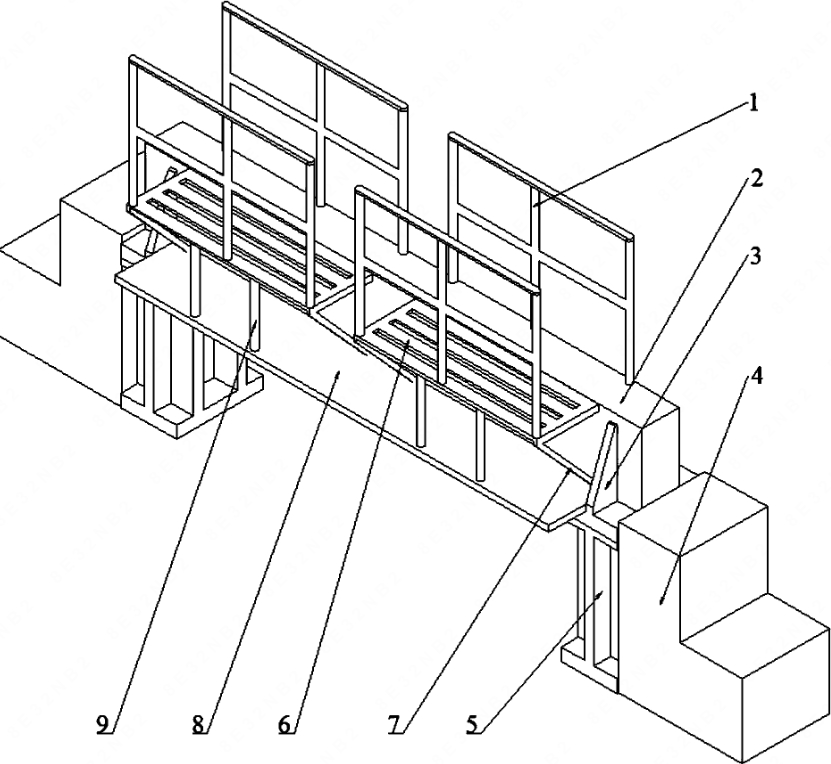 1
2
3
4
9
8
6
7
5