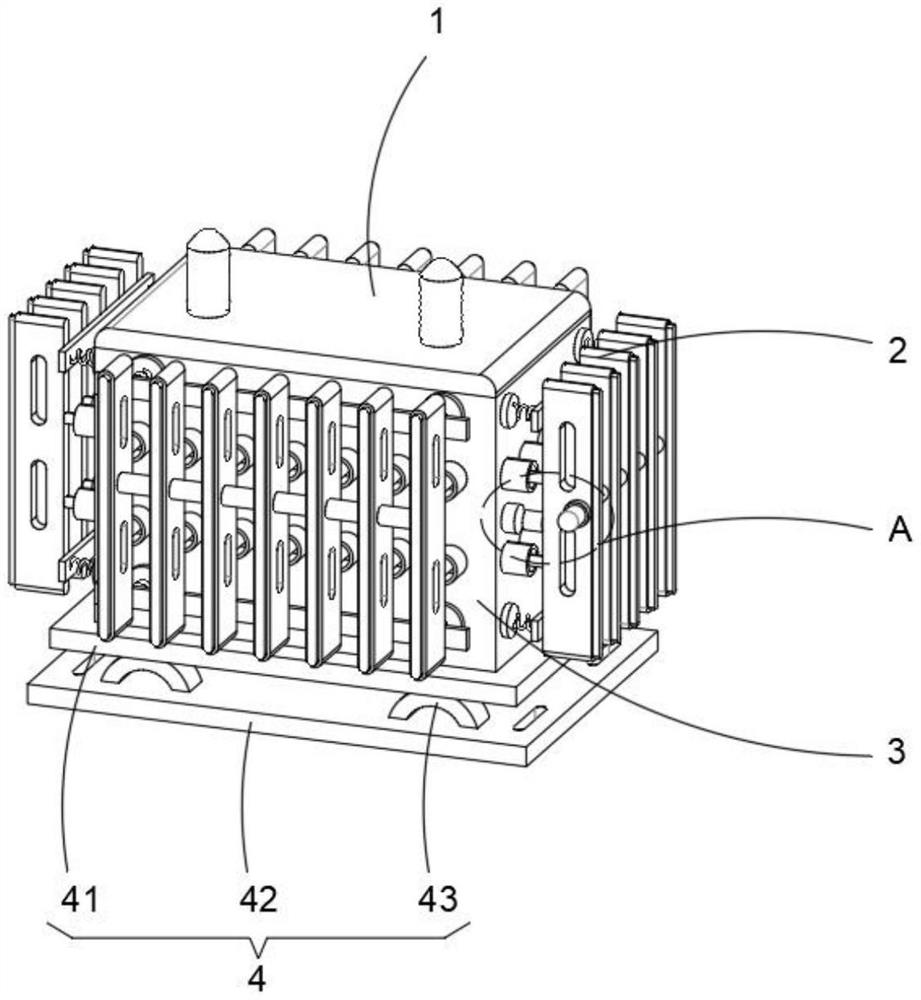 1
2
A
3
41
42
43
4