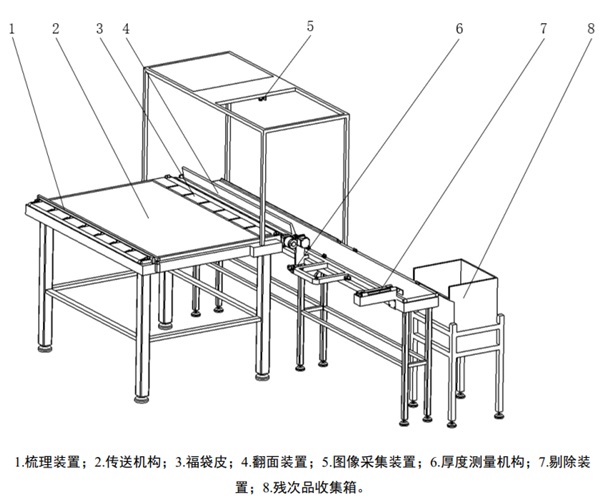 1 2 3 4 5 6 7 8

1.梳理装置；2.传送机构；3.福袋皮；4.翻面装置；5.图像采集装置；6.厚度测量机构；7.剔除装置；8.残次品收集箱。